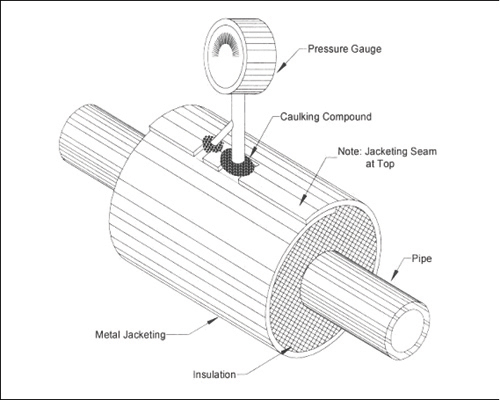 Pressure Gauge

Caulking Compound

Note: Jacketing Seam at Top

Pipe

Metal Jacketing

Insulation