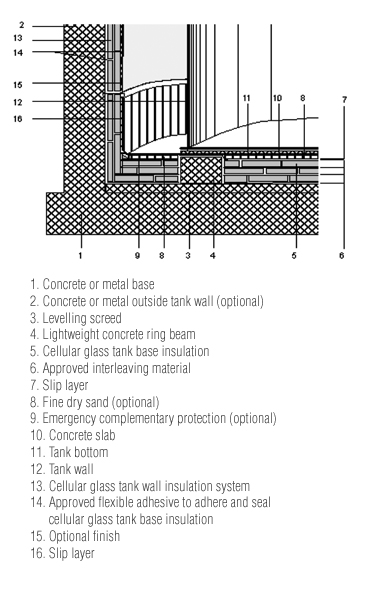 2
13
14
15
12
16
11
10
8
7
1
9
8
3
4
5
6

1. Concrete or metal base
2. Concrete or metal outside tank wall (optional)
3. Levelling screed
4. Lightweight concrete ring beam
5. Cellular glass tank base insulation
6. Approved interleaving material
7. Slip layer
8. Fine dry sand (optional)
9. Emergency complementary protection (optional)
10. Concrete slab
11. Tank bottom
12. Tank wall
13. Cellular glass tank wall insulation system
14. Approved flexible adhesive to adhere and seal cellular glass tank base insulation
15. Optional finish
16. Slip layer