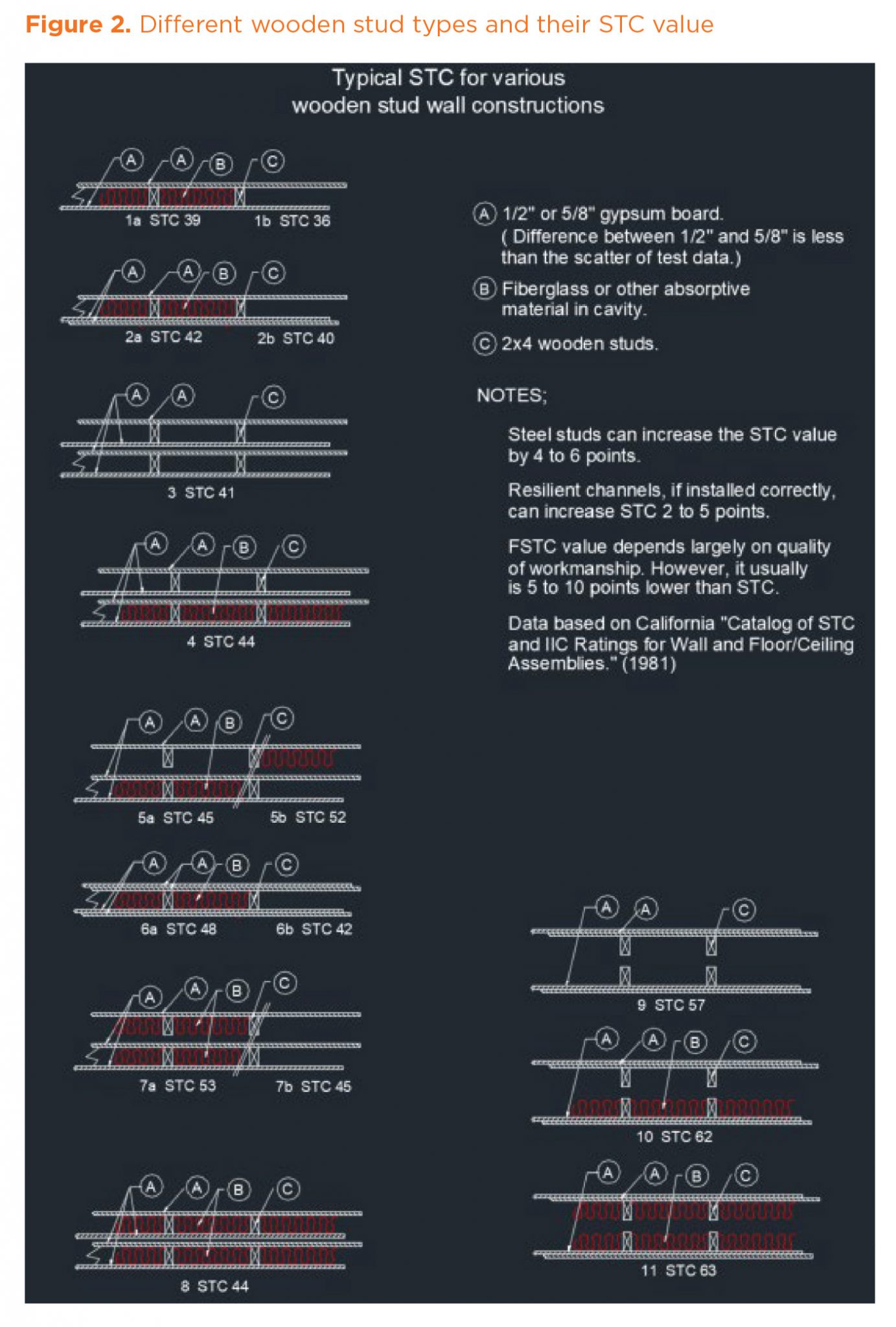 Figure 2. Different wooden stud types and their STC value

Typical STC for various wooden stud wall constructions

A A B C

1a STC 39 1b STC 36

A A B C

2a STC 42 2b STC 40

A A C

3 STC 41

A A B C

4 STC 44

A A B C

5a STC 45 5b STC 52

A A B C

6a STC 48 6b STC 42

A A B C

7a STC 53 7b STC 45

A A B C

8 STC 44

A 1/2" or 5/8" gypsum board. ( Difference between 1/2" and 5/8" is less than the scatter of test data.)

B Fiberglass or other absorptive material in cavity.

C 2x4 wooden studs.

NOTES;

Steel studs can increase the STC value by 4 to 6 points.

Resilient channels, if installed correctly, can increase STC 2 to 5 points.

FSTC value depends largely on quality of workmanship. However, it usually is 5 to 10 points lower than STC.

Data based on California "Catalog of STC and IIC Ratings for Wall and Floor/Ceiling Assemblies." (1981)

A A C

9 STC 57

A A B C

10 STC 62

A A B C

11 STC 63