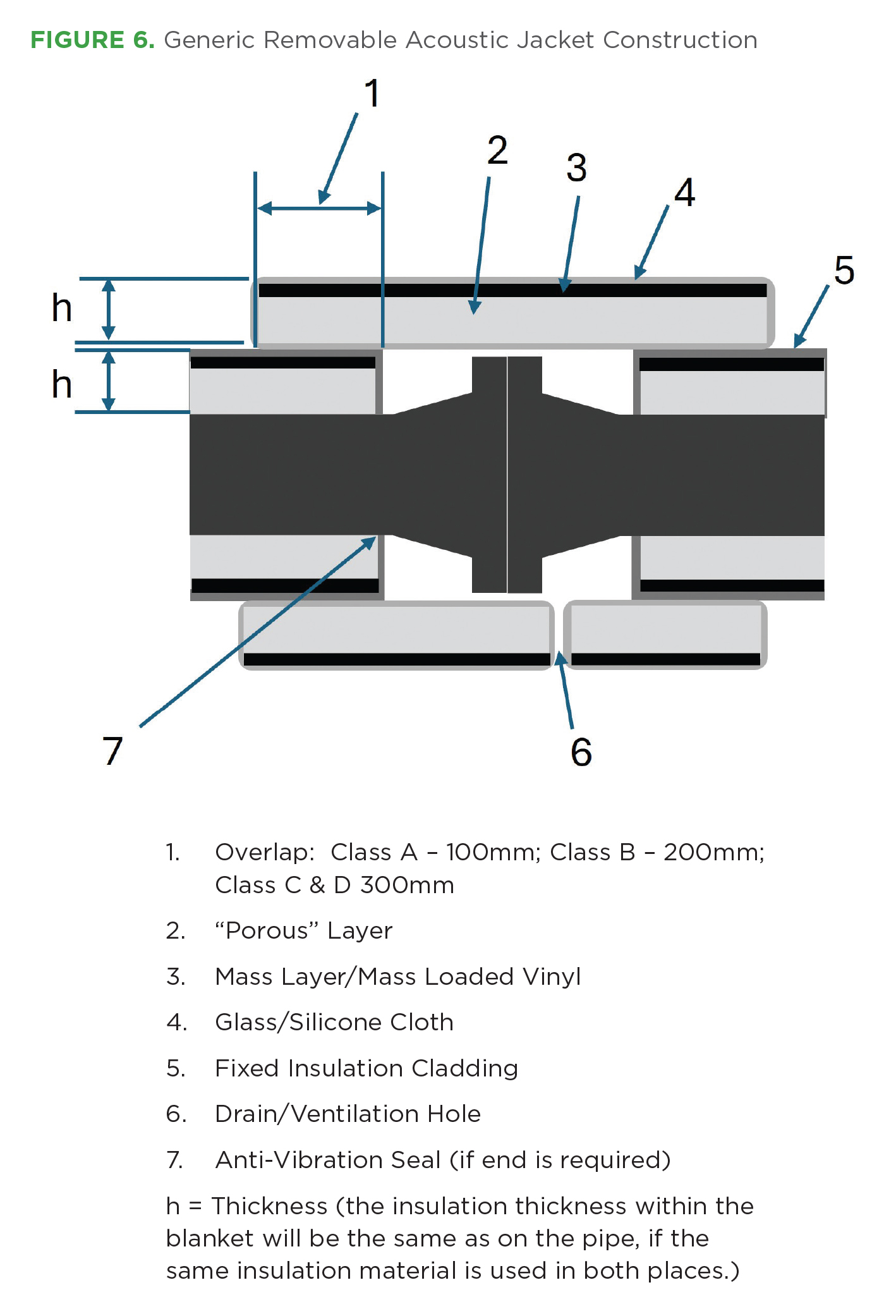 FIGURE 6. Generic Removable Acoustic Jacket Construction

1

2

3

4

5

h

h

7

6

1. Overlap: Class A – 100mm; Class B – 200mm; Class C & D 300mm

2. “Porous” Layer

3. Mass Layer/Mass Loaded Vinyl

4. Glass/Silicone Cloth

5. Fixed Insulation Cladding

6. Drain/Ventilation Hole

7. Anti-Vibration Seal (if end is required)

h = Thickness (the insulation thickness within the blanket will be the same as on the pipe, if the same insulation material is used in both places.)