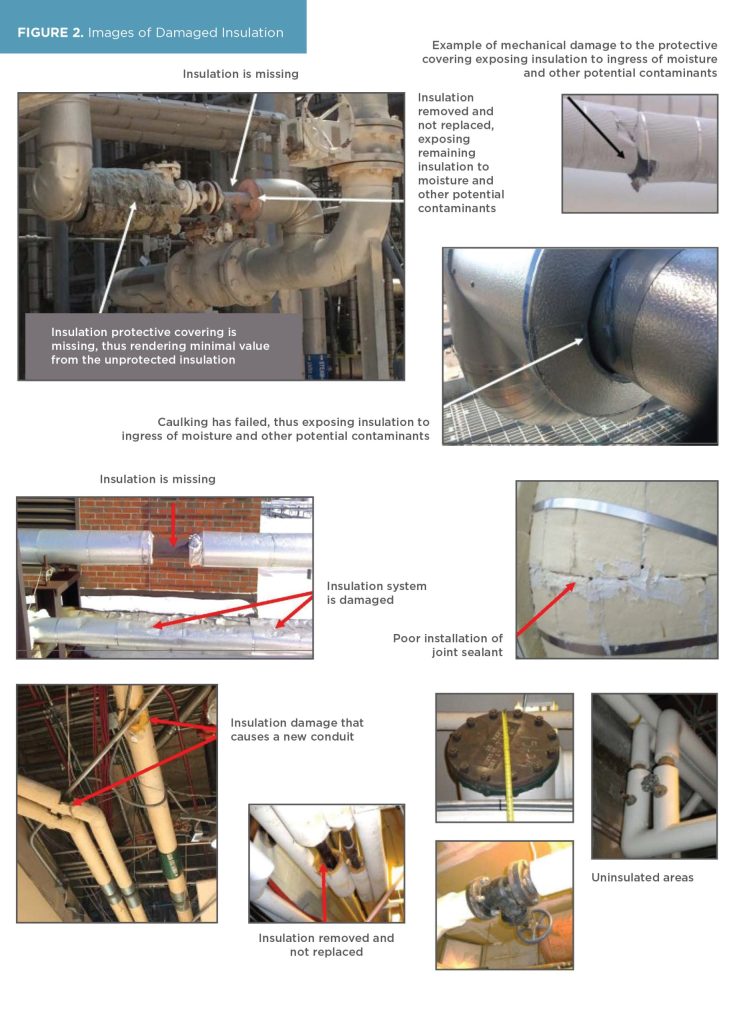 FIGURE 2. Images of Damaged Insulation

Example of mechanical damage to the protective covering exposing insulation to ingress of moisture and other potential contaminants

Insulation is missing

Insulation removed and not replaced, exposing remaining insulation to moisture and other potential contaminants

Insulation protective covering is missing, thus rendering minimal value from the unprotected insulation

Caulking has failed, thus exposing insulation to ingress of moisture and other potential contaminants

Insulation is missing

Insulation system is damaged

Poor installation of joint sealant

Insulation damage that causes a new conduit

Insulation removed and not replaced

Uninsulated areas