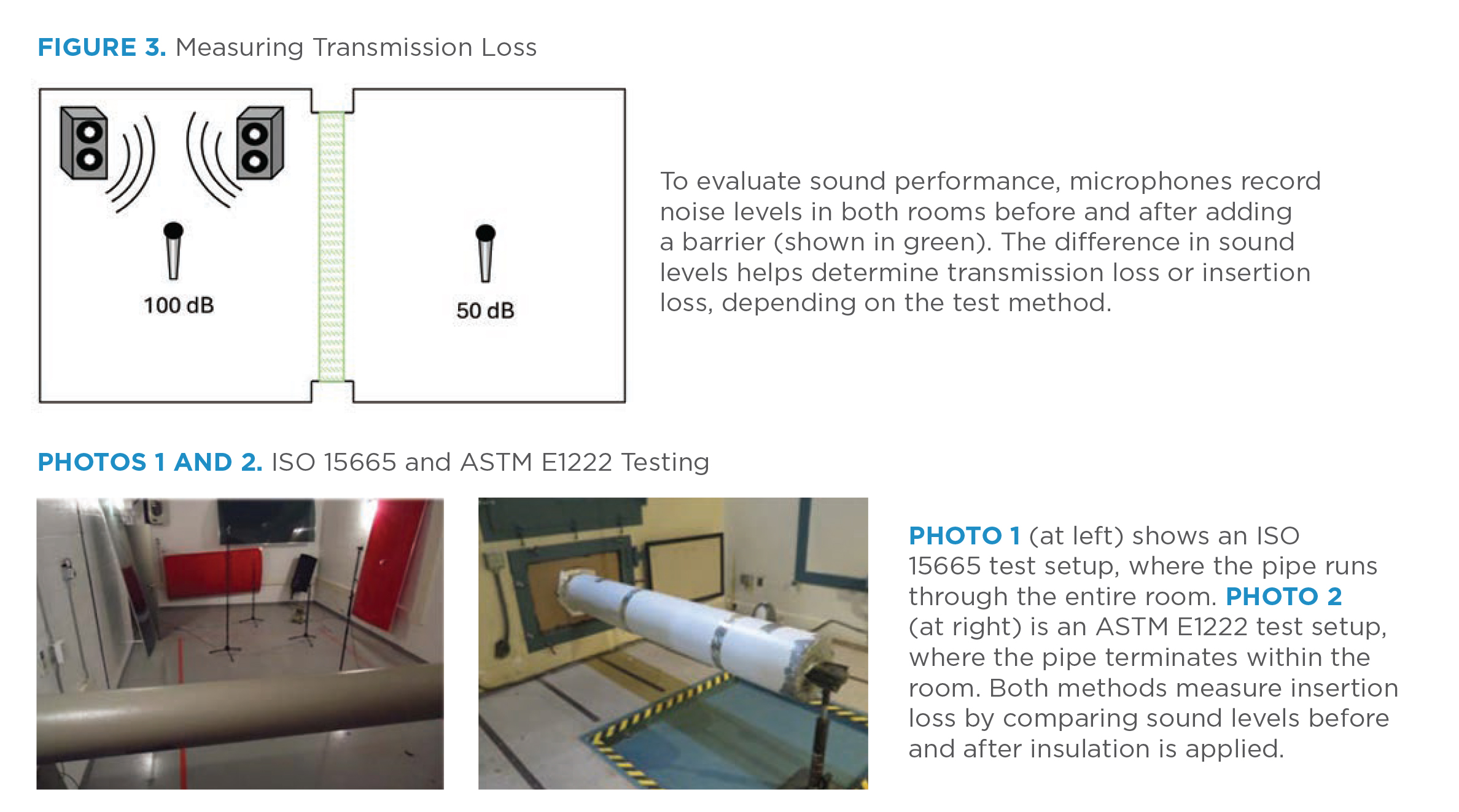 FIGURE 3. Measuring Transmission Loss

100 dB

50 dB

To evaluate sound performance, microphones record noise levels in both rooms before and after adding a barrier (shown in green). The difference in sound levels helps determine transmission loss or insertion loss, depending on the test method.

PHOTOS 1 AND 2. ISO 15665 and ASTM E1222 Testing

PHOTO 1 (at left) shows an ISO 15665 test setup, where the pipe runs through the entire room. PHOTO 2 (at right) is an ASTM E1222 test setup, where the pipe terminates within the room. Both methods measure insertion loss by comparing sound levels before and after insulation is applied.